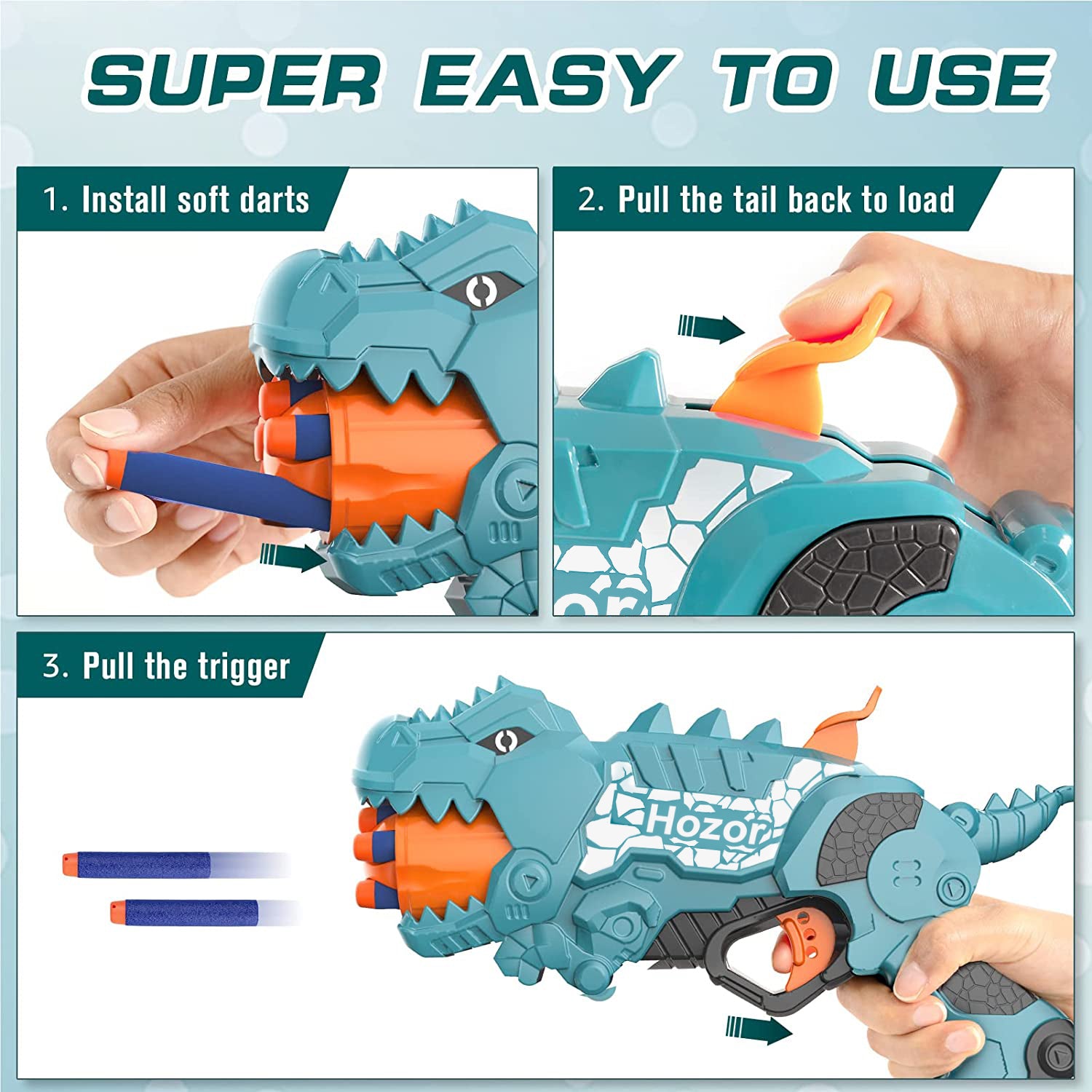 SUPER EASY TO USE

1. Install soft darts

2. Pull the tail back to load

3. Pull the trigger

Hozor