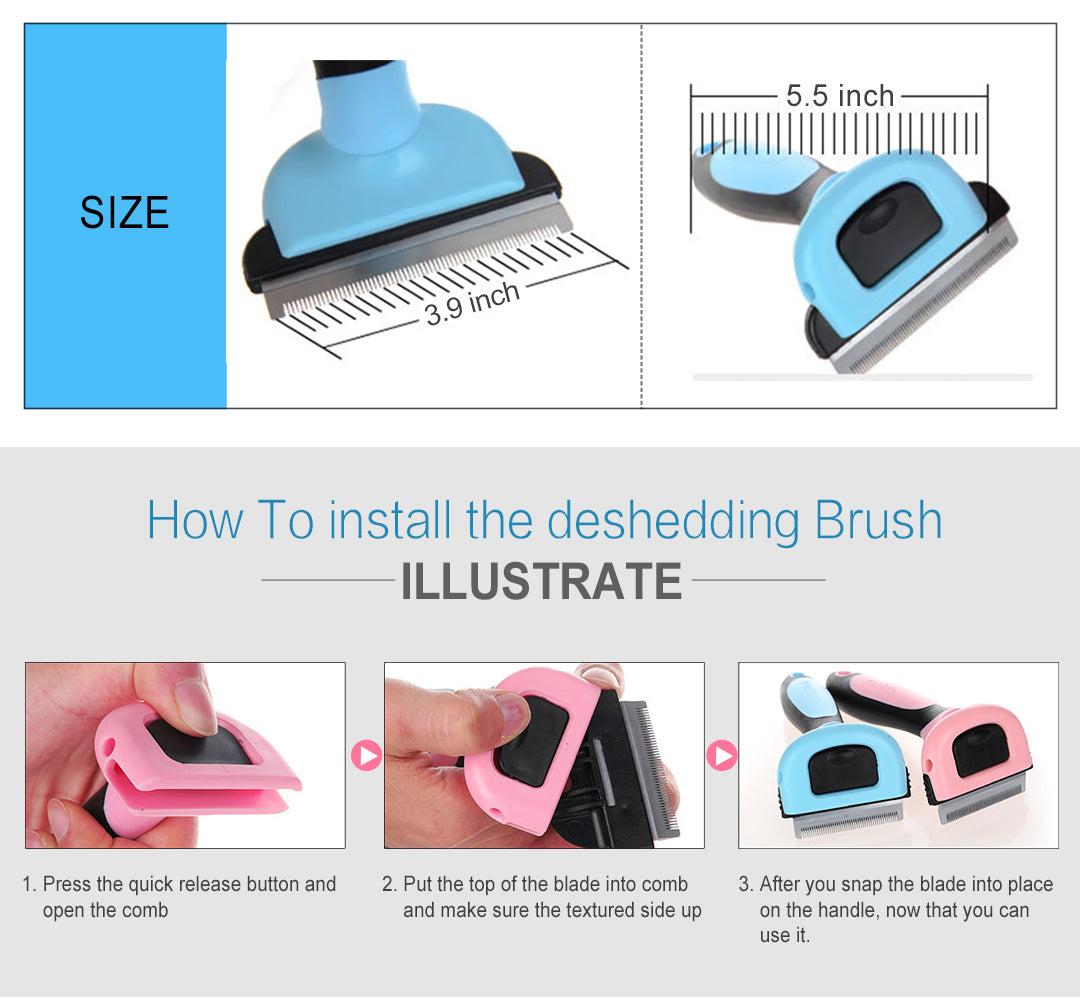 SIZE

3.9 inch

5.5 inch

How To install the deshedding Brush

ILLUSTRATE

1. Press the quick release button and open the comb

2. Put the top of the blade into comb and make sure the textured side up

3. After you snap the blade into place on the handle, now that you can use it.