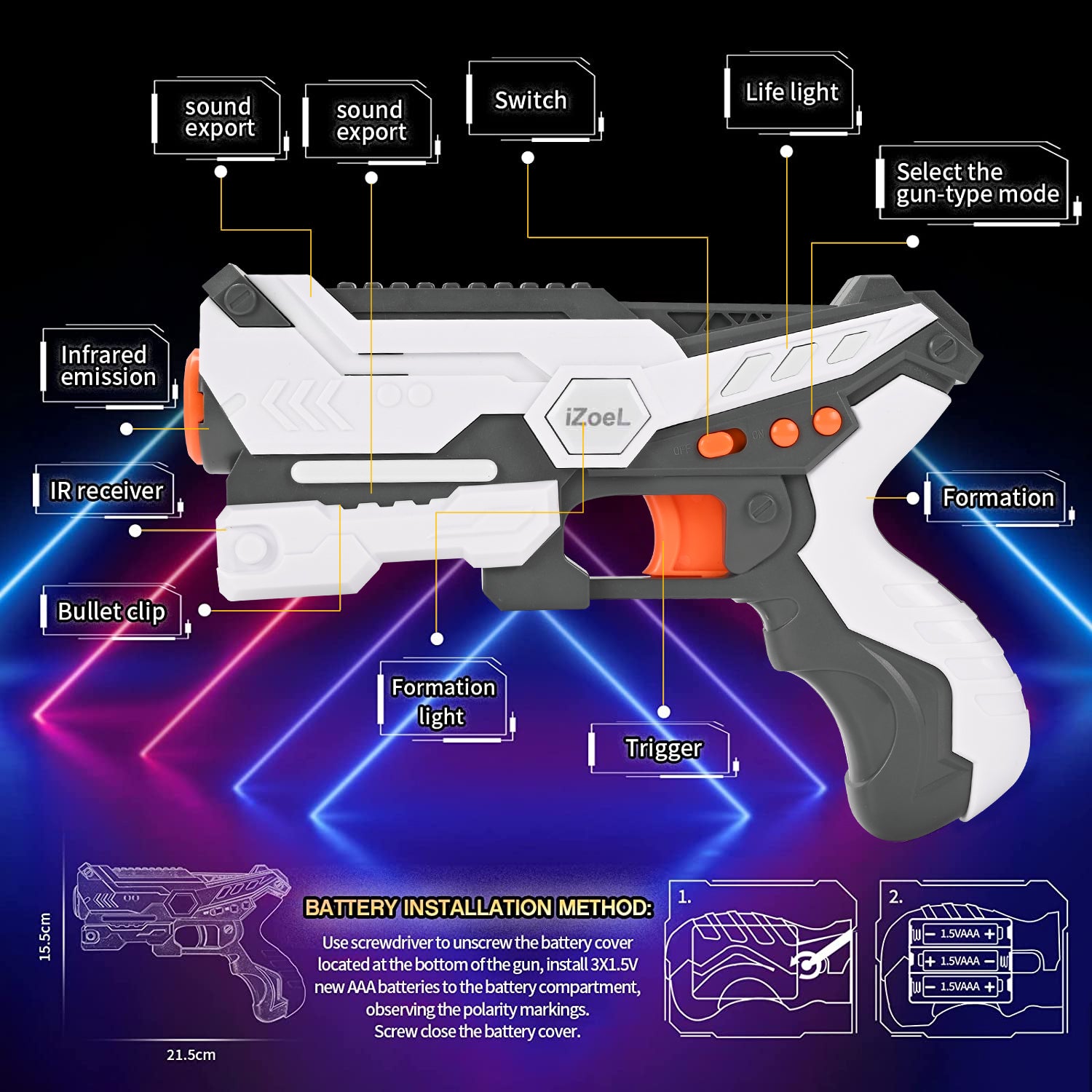 sound export

sound export

Switch

Life light

Select the gun-type mode

Infrared emission

iZoeL

OFF ON

IR receiver

Formation

Bullet clip

Formation light

Trigger

15.5cm

21.5cm

BATTERY INSTALLATION METHOD:

Use screwdriver to unscrew the battery cover located at the bottom of the gun, install 3X1.5V new AAA batteries to the battery compartment, observing the polarity markings. Screw close the battery cover.

1.

2.

− 1.5VAAA +

+ 1.5VAAA −

− 1.5VAAA +